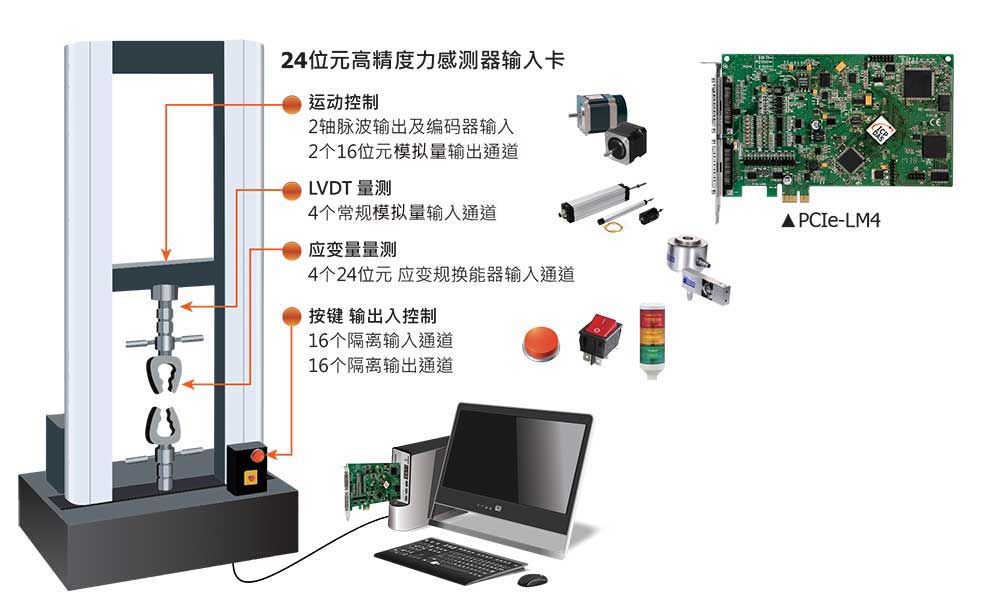 24位元高精度力感测器输入卡

运动控制
2轴脉波输出及编码器输入
2个16位元模拟量输出通道

LVDT 量测
4个常规模拟量输入通道

应变量量测
4个24位元 应变规换能器输入通道

按键 输出入控制
16个隔离输入通道
16个隔离输出通道

▲PCIe-LM4